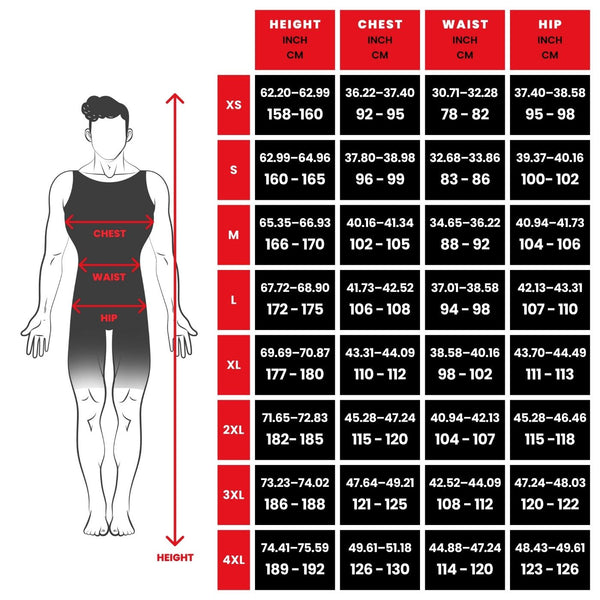 CHEST
WAIST
HIP
HEIGHT

|  | HEIGHT INCH CM | CHEST INCH CM | WAIST INCH CM | HIP INCH CM |
|---|---|---|---|---|
| XS | 62.20–62.99 158-160 | 36.22–37.40 92 - 95 | 30.71–32.28 78 - 82 | 37.40–38.58 95 - 98 |
| S | 62.99–64.96 160 - 165 | 37.80–38.98 96 - 99 | 32.68–33.86 83 - 86 | 39.37–40.16 100- 102 |
| M | 65.35–66.93 166 - 170 | 40.16–41.34 102 - 105 | 34.65–36.22 88 - 92 | 40.94–41.73 104 - 106 |
| L | 67.72–68.90 172 - 175 | 41.73–42.52 106 - 108 | 37.01–38.58 94 - 98 | 42.13–43.31 107 - 110 |
| XL | 69.69–70.87 177 - 180 | 43.31–44.09 110 - 112 | 38.58–40.16 98 - 102 | 43.70–44.49 111 - 113 |
| 2XL | 71.65–72.83 182- 185 | 45.28–47.24 115 - 120 | 40.94–42.13 104 - 107 | 45.28–46.46 115 -118 |
| 3XL | 73.23–74.02 186 - 188 | 47.64–49.21 121 - 125 | 42.52–44.09 108 - 112 | 47.24–48.03 120 - 122 |
| 4XL | 74.41–75.59 189 - 192 | 49.61–51.18 126 - 130 | 44.88–47.24 114 - 120 | 48.43–49.61 123 - 126 |