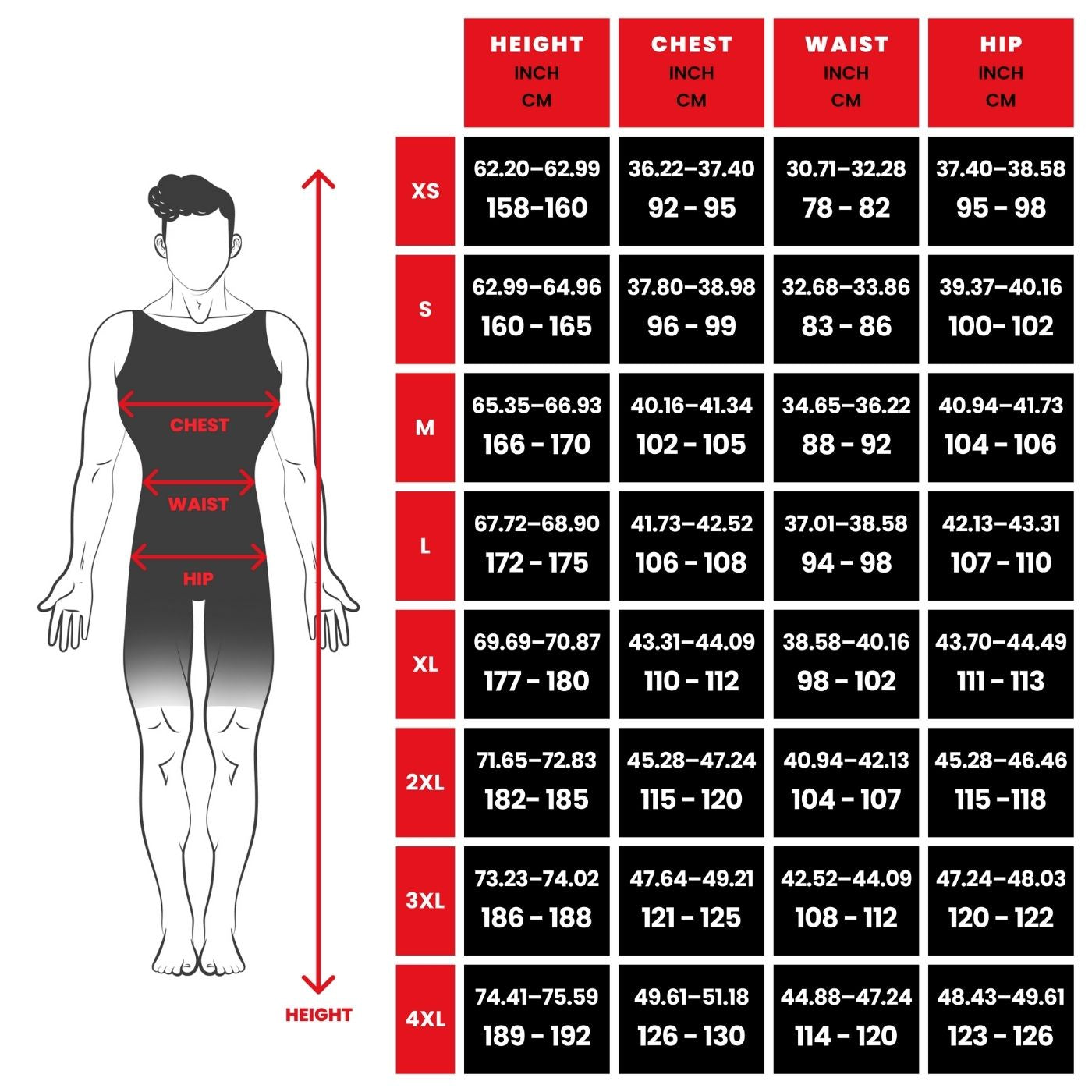 CHEST
WAIST
HIP
HEIGHT

|  | HEIGHT INCH CM | CHEST INCH CM | WAIST INCH CM | HIP INCH CM |
|---|---|---|---|---|
| XS | 62.20–62.99 158-160 | 36.22–37.40 92 - 95 | 30.71–32.28 78 - 82 | 37.40–38.58 95 - 98 |
| S | 62.99–64.96 160 - 165 | 37.80–38.98 96 - 99 | 32.68–33.86 83 - 86 | 39.37–40.16 100- 102 |
| M | 65.35–66.93 166 - 170 | 40.16–41.34 102 - 105 | 34.65–36.22 88 - 92 | 40.94–41.73 104 - 106 |
| L | 67.72–68.90 172 - 175 | 41.73–42.52 106 - 108 | 37.01–38.58 94 - 98 | 42.13–43.31 107 - 110 |
| XL | 69.69–70.87 177 - 180 | 43.31–44.09 110 - 112 | 38.58–40.16 98 - 102 | 43.70–44.49 111 - 113 |
| 2XL | 71.65–72.83 182- 185 | 45.28–47.24 115 - 120 | 40.94–42.13 104 - 107 | 45.28–46.46 115 -118 |
| 3XL | 73.23–74.02 186 - 188 | 47.64–49.21 121 - 125 | 42.52–44.09 108 - 112 | 47.24–48.03 120 - 122 |
| 4XL | 74.41–75.59 189 - 192 | 49.61–51.18 126 - 130 | 44.88–47.24 114 - 120 | 48.43–49.61 123 - 126 |