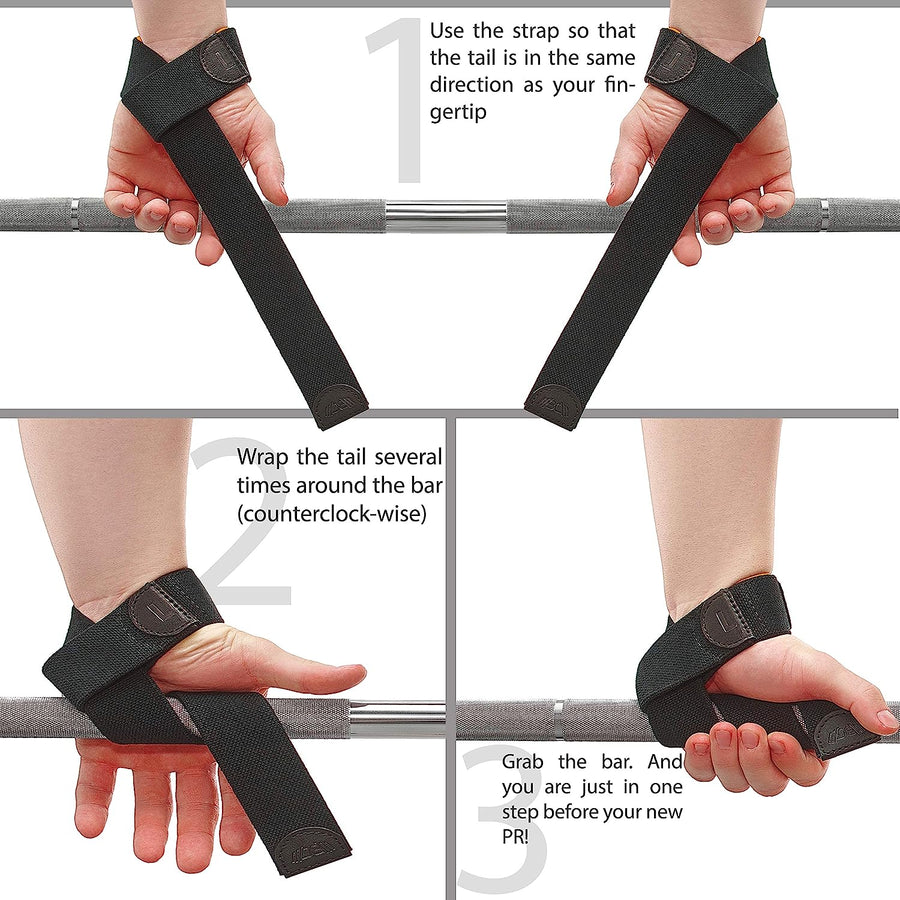 1

Use the strap so that the tail is in the same direction as your fingertip

2

Wrap the tail several times around the bar (counterclock-wise)

3

Grab the bar. And you are just in one step before your new PR!